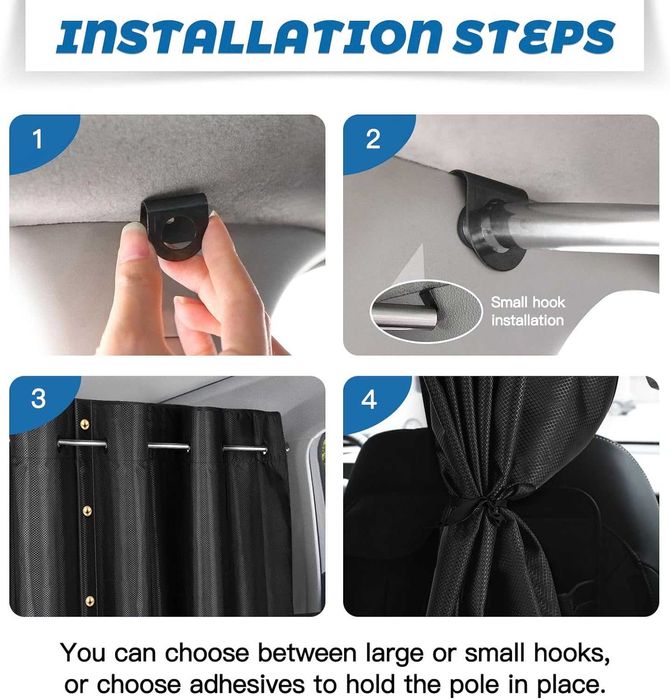 INSTALLATION STEPS

1

2

Small hook installation

3

4

You can choose between large or small hooks, or choose adhesives to hold the pole in place.