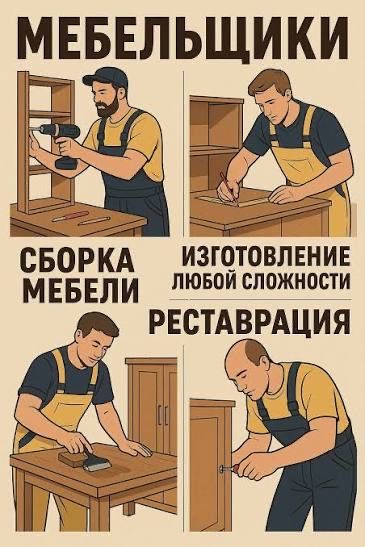 МЕБЕЛЬЩИКИ

СБОРКА МЕБЕЛИ

ИЗГОТОВЛЕНИЕ ЛЮБОЙ СЛОЖНОСТИ

РЕСТАВРАЦИЯ