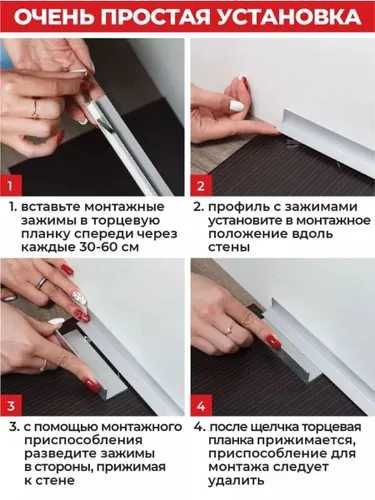 ОЧЕНЬ ПРОСТАЯ УСТАНОВКА

1

2

1. вставьте монтажные зажимы в торцевую планку спереди через каждые 30-60 см

2. профиль с зажимами установите в монтажное положение вдоль стены

3

4

3. с помощью монтажного приспособления разведите зажимы в стороны, прижимая к стене

4. после щелчка торцевая планка прижимается, приспособление для монтажа следует удалить