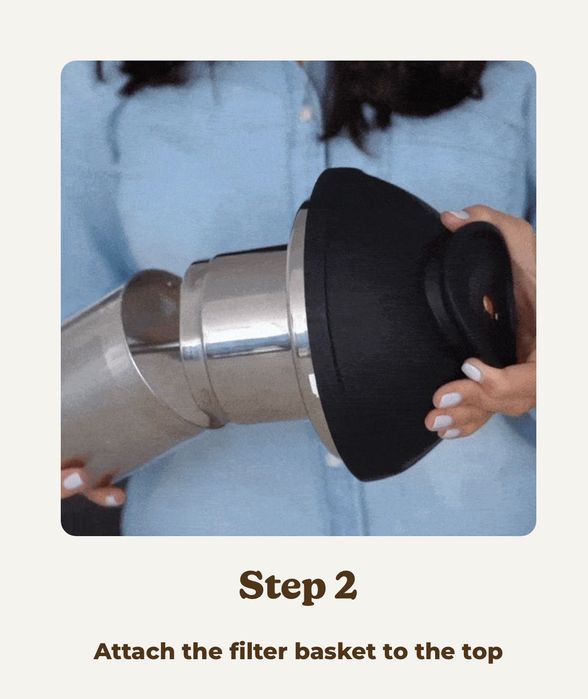 Step 2

Attach the filter basket to the top