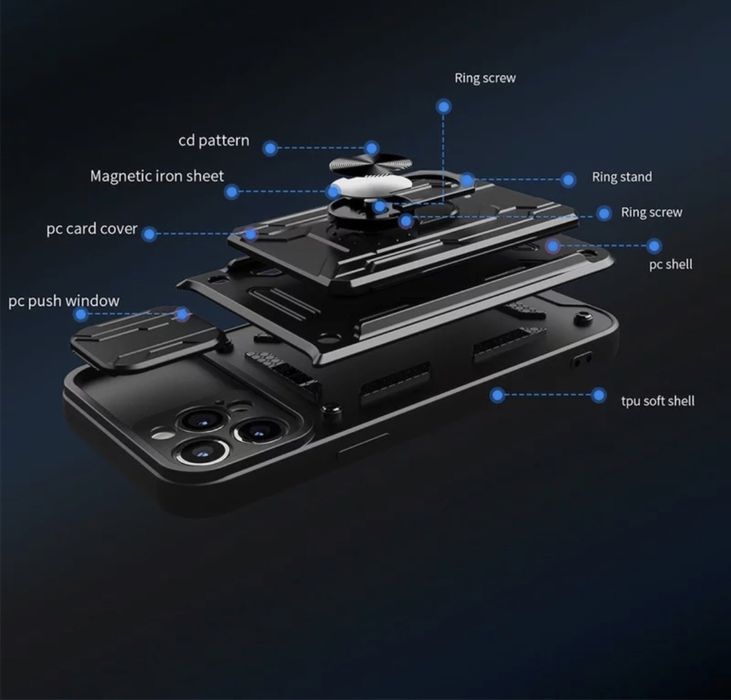 Ring screw

cd pattern

Magnetic iron sheet

Ring stand

Ring screw

pc card cover

pc shell

pc push window

tpu soft shell