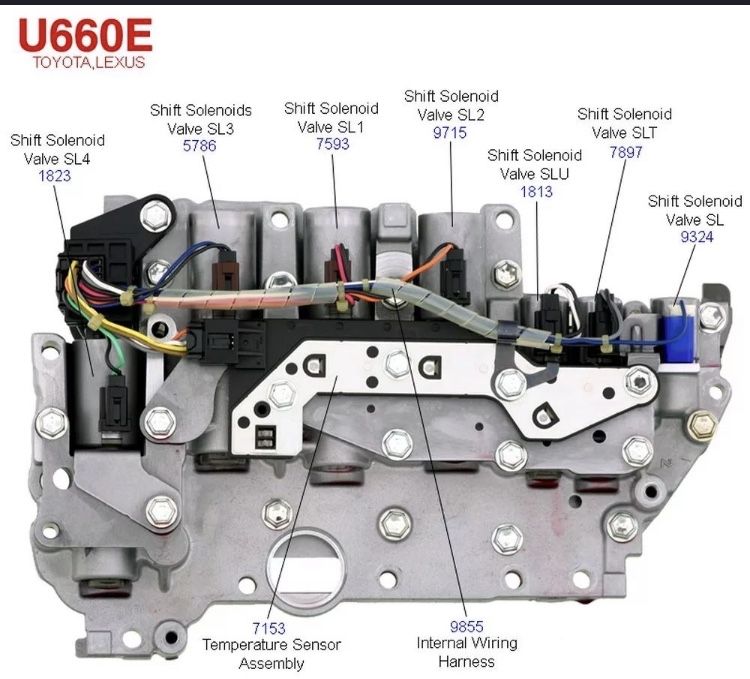 U660E
TOYOTA,LEXUS

Shift Solenoid Valve SL4
1823

Shift Solenoids Valve SL3
5786

Shift Solenoid Valve SL1
7593

Shift Solenoid Valve SL2
9715

Shift Solenoid Valve SLU
1813

Shift Solenoid Valve SLT
7897

Shift Solenoid Valve SL
9324

7153
Temperature Sensor Assembly

9855
Internal Wiring Harness