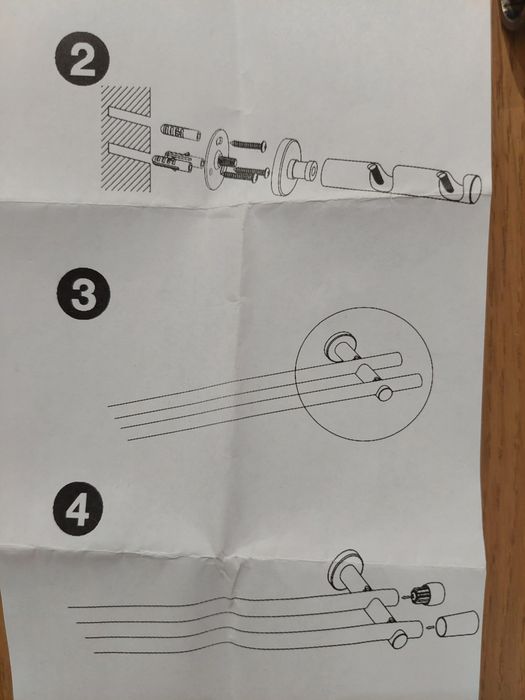 2

3

4