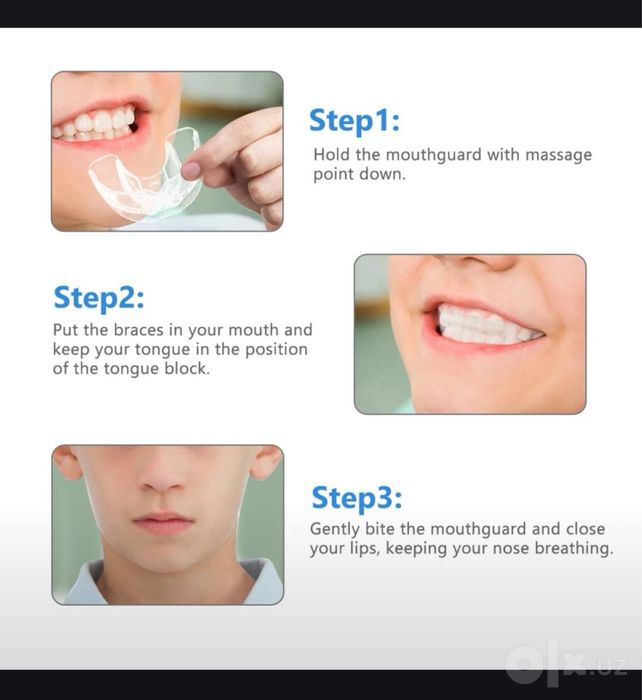 Step1:

Hold the mouthguard with massage point down.

Step2:

Put the braces in your mouth and keep your tongue in the position of the tongue block.

Step3:

Gently bite the mouthguard and close your lips, keeping your nose breathing.

olx.uz