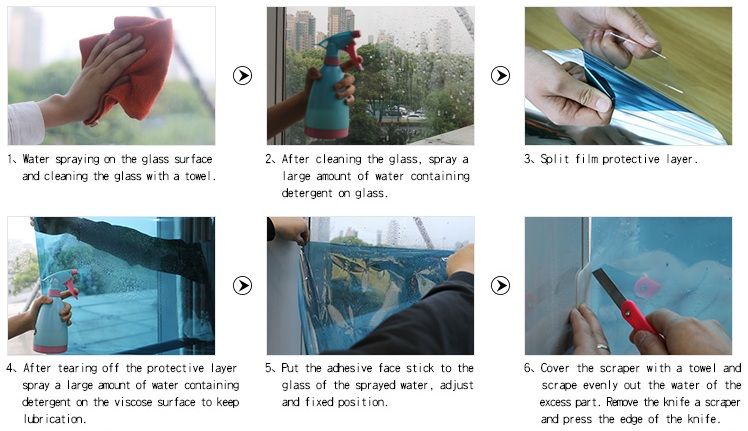 1、Water spraying on the glass surface and cleaning the glass with a towel.

2、After cleaning the glass, spray a large amount of water containing detergent on glass.

3、Split film protective layer.

4、After tearing off the protective layer spray a large amount of water containing detergent on the viscose surface to keep lubrication.

5、Put the adhesive face stick to the glass of the sprayed water, adjust and fixed position.

6、Cover the scraper with a towel and scrape evenly out the water of the excess part. Remove the knife a scraper and press the edge of the knife.