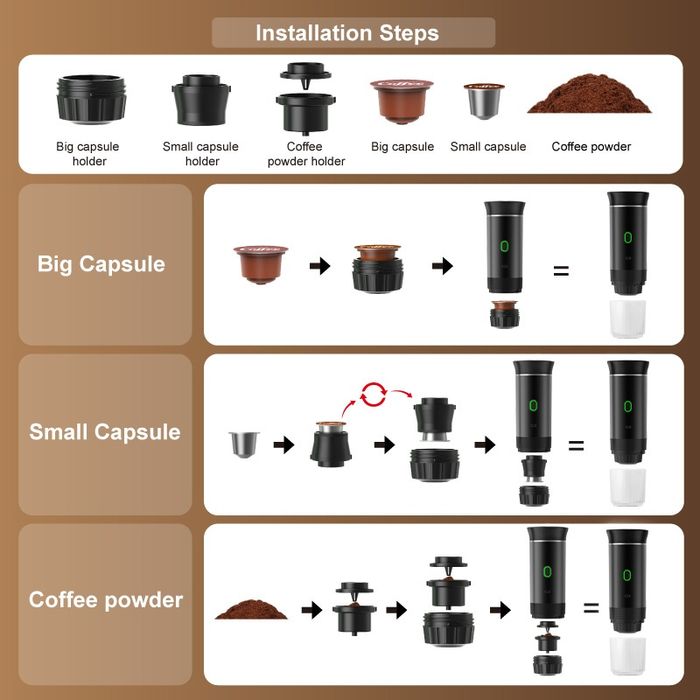 Installation Steps

Big capsule holder

Small capsule holder

Coffee powder holder

Coffee

Big capsule

Coffee

Small capsule

Coffee powder

Big Capsule

Coffee

=

Small Capsule

=

Coffee powder

=