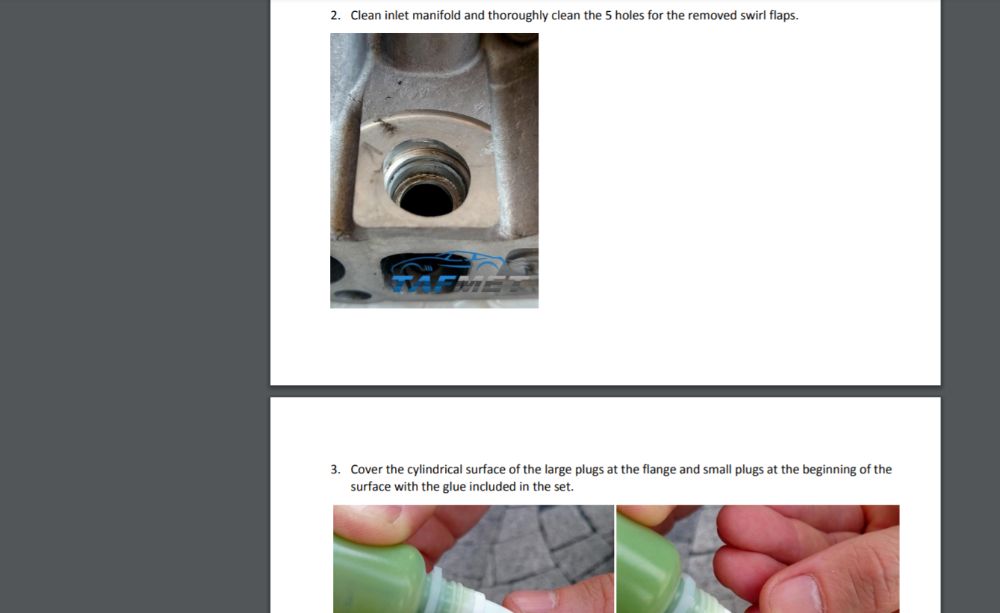 2. Clean inlet manifold and thoroughly clean the 5 holes for the removed swirl flaps.

TAFMET

3. Cover the cylindrical surface of the large plugs at the flange and small plugs at the beginning of the surface with the glue included in the set.