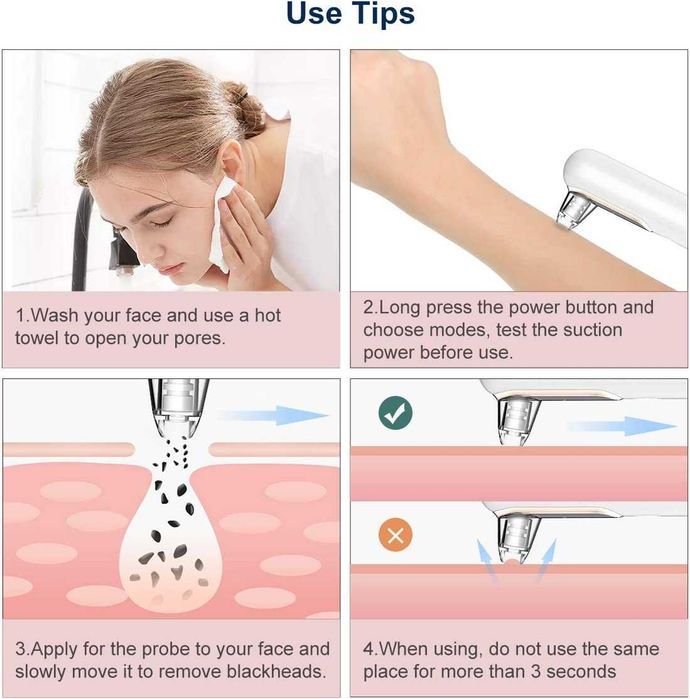 Use Tips

1.Wash your face and use a hot towel to open your pores.

2.Long press the power button and choose modes, test the suction power before use.

3.Apply for the probe to your face and slowly move it to remove blackheads.

4.When using, do not use the same place for more than 3 seconds