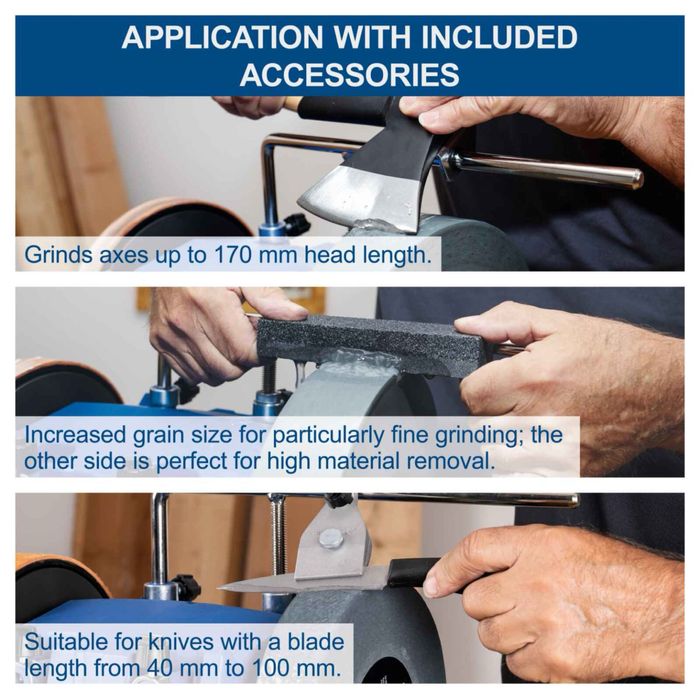 APPLICATION WITH INCLUDED ACCESSORIES

Grinds axes up to 170 mm head length.

Increased grain size for particularly fine grinding; the other side is perfect for high material removal.

Suitable for knives with a blade length from 40 mm to 100 mm.