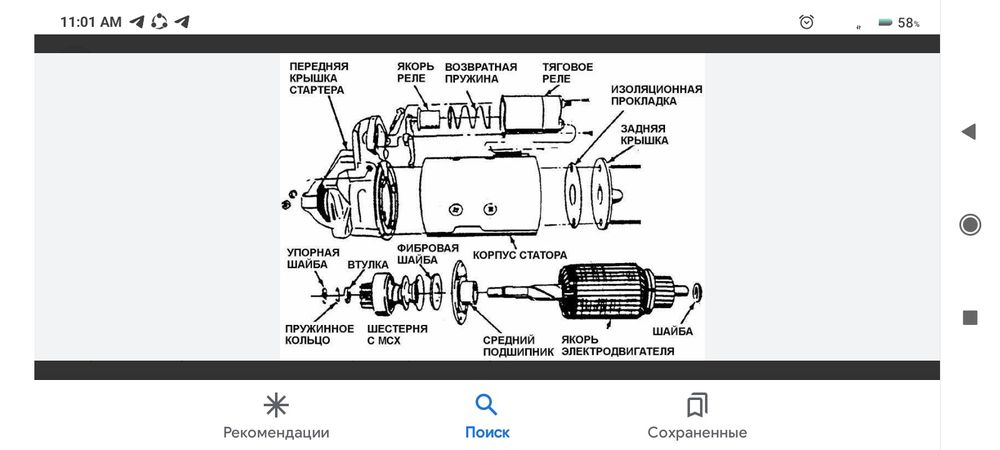 11:01 AM

58%

ПЕРЕДНЯЯ КРЫШКА СТАРТЕРА

ЯКОРЬ РЕЛЕ

ВОЗВРАТНАЯ ПРУЖИНА

ТЯГОВОЕ РЕЛЕ

ИЗОЛЯЦИОННАЯ ПРОКЛАДКА

ЗАДНЯЯ КРЫШКА

УПОРНАЯ ШАЙБА

ВТУЛКА

ФИБРОВАЯ ШАЙБА

КОРПУС СТАТОРА

ПРУЖИННОЕ КОЛЬЦО

ШЕСТЕРНЯ С МСХ

СРЕДНИЙ ПОДШИПНИК

ЯКОРЬ ЭЛЕКТРОДВИГАТЕЛЯ

ШАЙБА

Рекомендации

Поиск

Сохраненные