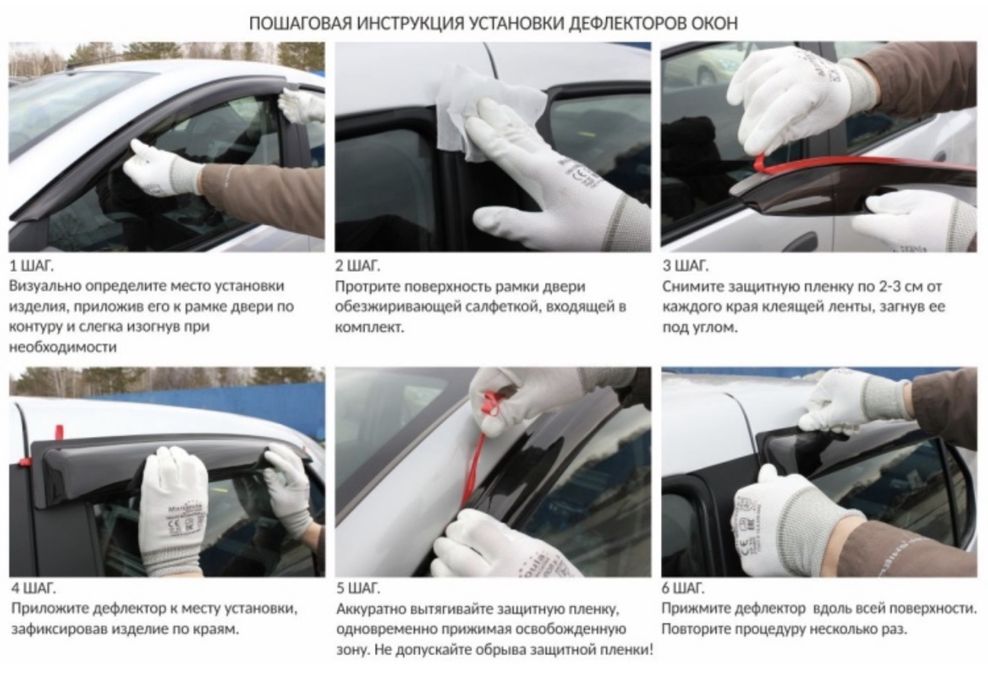 ПОШАГОВАЯ ИНСТРУКЦИЯ УСТАНОВКИ ДЕФЛЕКТОРОВ ОКОН

1 ШАГ.
Визуально определите место установки изделия, приложив его к рамке двери по контуру и слегка изогнув при необходимости

2 ШАГ.
Протрите поверхность рамки двери обезжиривающей салфеткой, входящей в комплект.

3 ШАГ.
Снимите защитную пленку по 2-3 см от каждого края клеящей ленты, загнув ее под углом.

4 ШАГ.
Приложите дефлектор к месту установки, зафиксировав изделие по краям.

5 ШАГ.
Аккуратно вытягивайте защитную пленку, одновременно прижимая освобожденную зону. Не допускайте обрыва защитной пленки!

6 ШАГ.
Прижмите дефлектор вдоль всей поверхности. Повторите процедуру несколько раз.