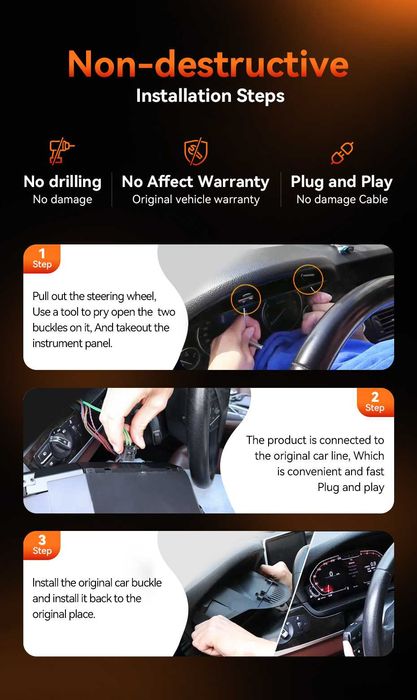 Non-destructive
Installation Steps

No drilling
No damage

No Affect Warranty
Original vehicle warranty

Plug and Play
No damage Cable

1
Step

Pull out the steering wheel, Use a tool to pry open the two buckles on it, And takeout the instrument panel.

2
Step

The product is connected to the original car line, Which is convenient and fast Plug and play

3
Step

Install the original car buckle and install it back to the original place.