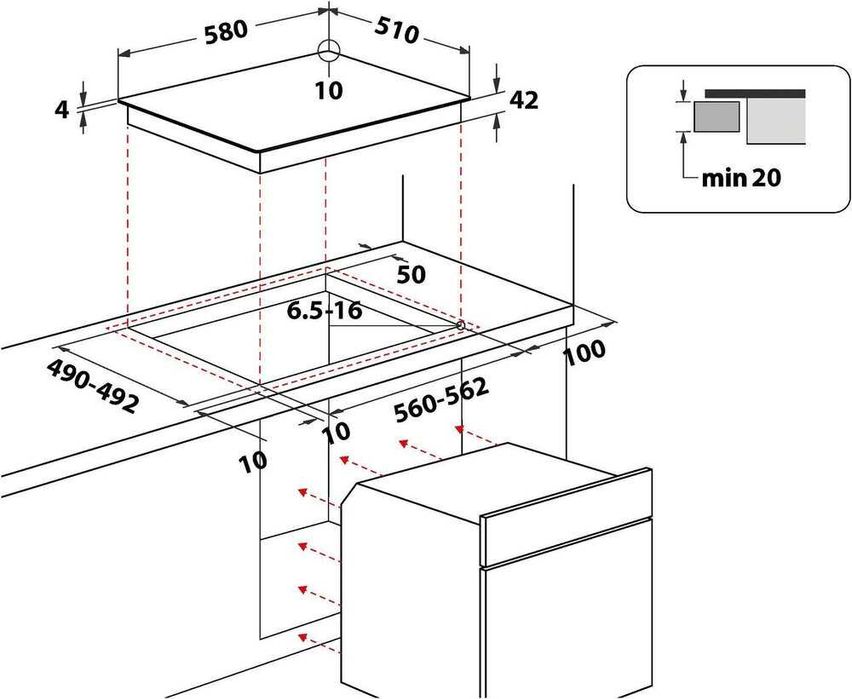 580
510
10
4
42
min 20
50
6.5-16
100
490-492
560-562
10
10