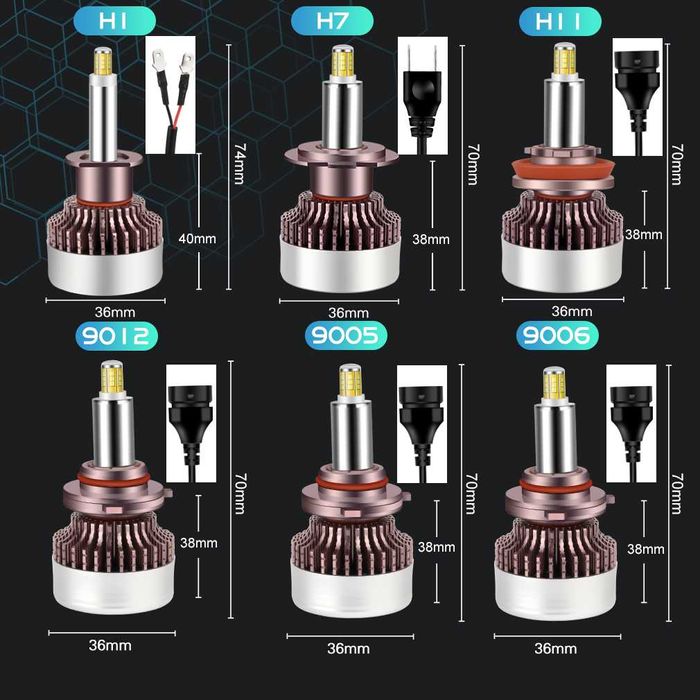 H1

74mm

40mm

36mm

H7

70mm

38mm

36mm

H11

70mm

38mm

36mm

9012

70mm

38mm

36mm

9005

70mm

38mm

36mm

9006

70mm

38mm

36mm