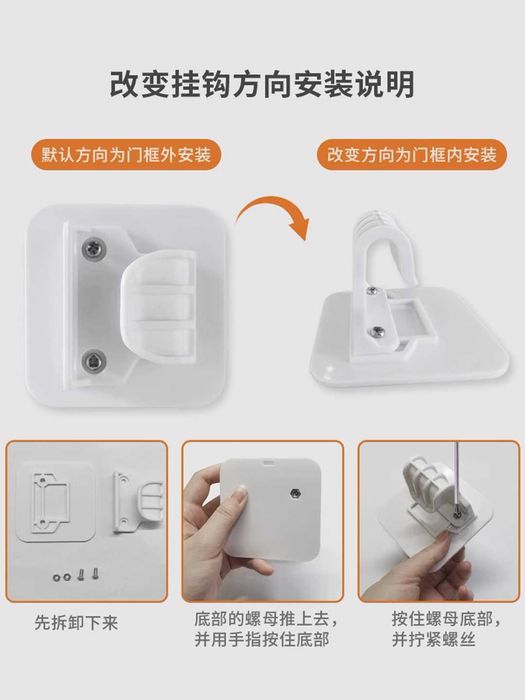 改变挂钩方向安装说明

默认方向为门框外安装

改变方向为门框内安装

先拆卸下来

底部的螺母推上去，并用手指按住底部

按住螺母底部，并拧紧螺丝