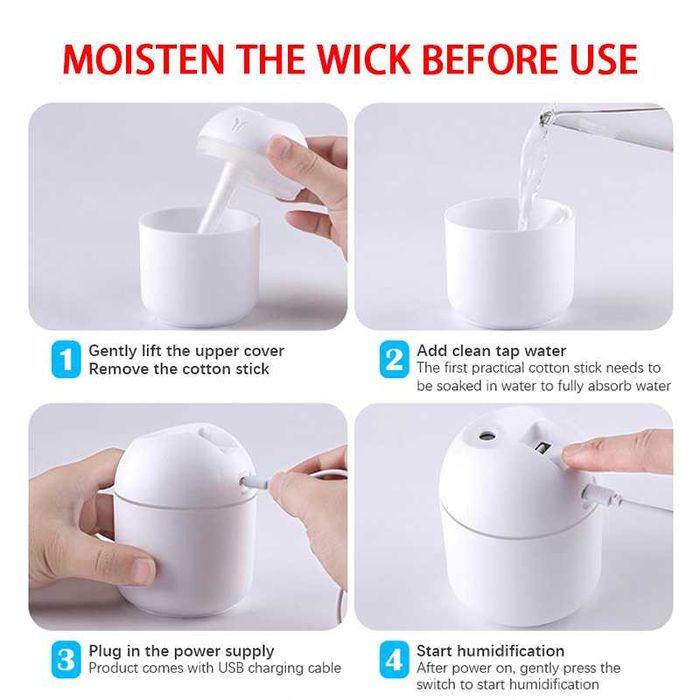 MOISTEN THE WICK BEFORE USE

1 Gently lift the upper cover
Remove the cotton stick

2 Add clean tap water
The first practical cotton stick needs to be soaked in water to fully absorb water

3 Plug in the power supply
Product comes with USB charging cable

4 Start humidification
After power on, gently press the switch to start humidification