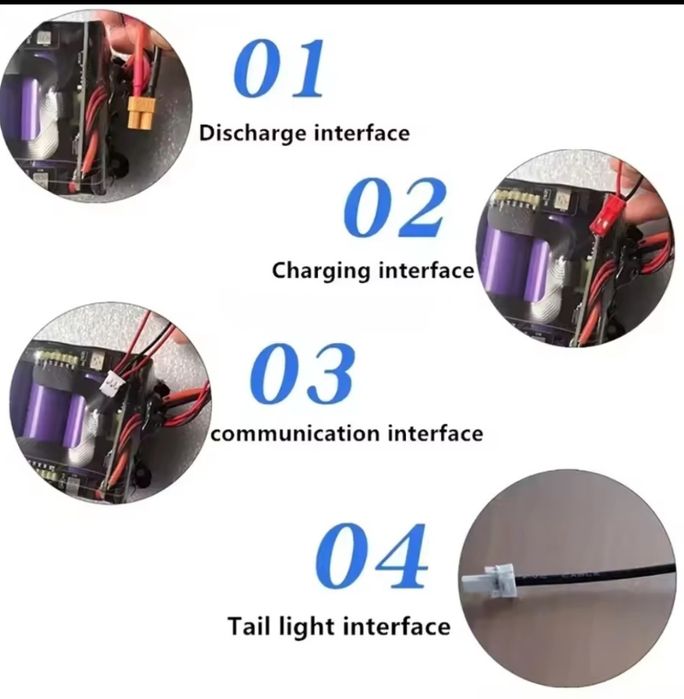 01
Discharge interface

02
Charging interface

03
communication interface

04
Tail light interface