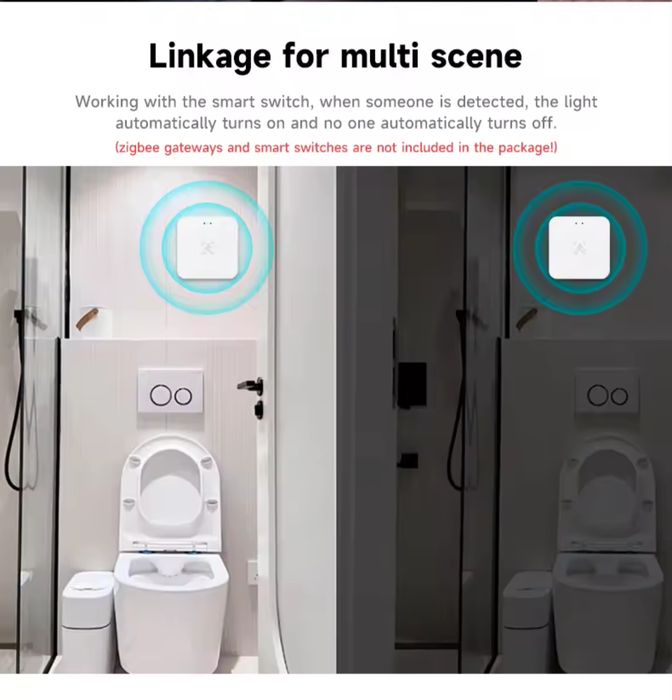 Linkage for multi scene

Working with the smart switch, when someone is detected, the light automatically turns on and no one automatically turns off.

(zigbee gateways and smart switches are not included in the package!)