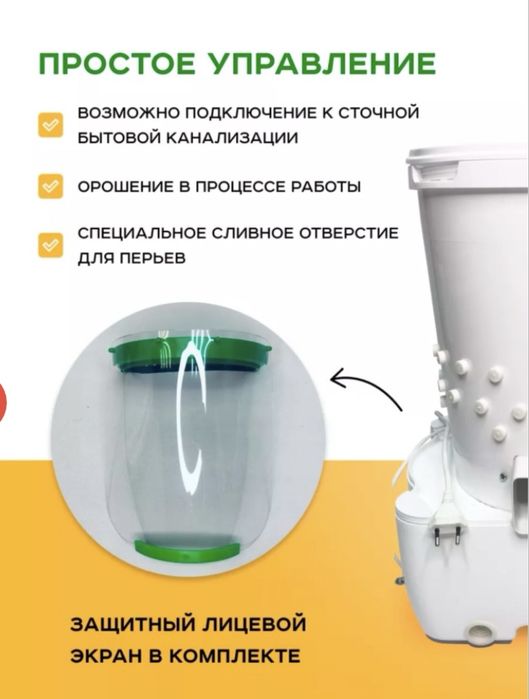 ПРОСТОЕ УПРАВЛЕНИЕ

ВОЗМОЖНО ПОДКЛЮЧЕНИЕ К СТОЧНОЙ БЫТОВОЙ КАНАЛИЗАЦИИ

ОРОШЕНИЕ В ПРОЦЕССЕ РАБОТЫ

СПЕЦИАЛЬНОЕ СЛИВНОЕ ОТВЕРСТИЕ ДЛЯ ПЕРЬЕВ

ЗАЩИТНЫЙ ЛИЦЕВОЙ ЭКРАН В КОМПЛЕКТЕ