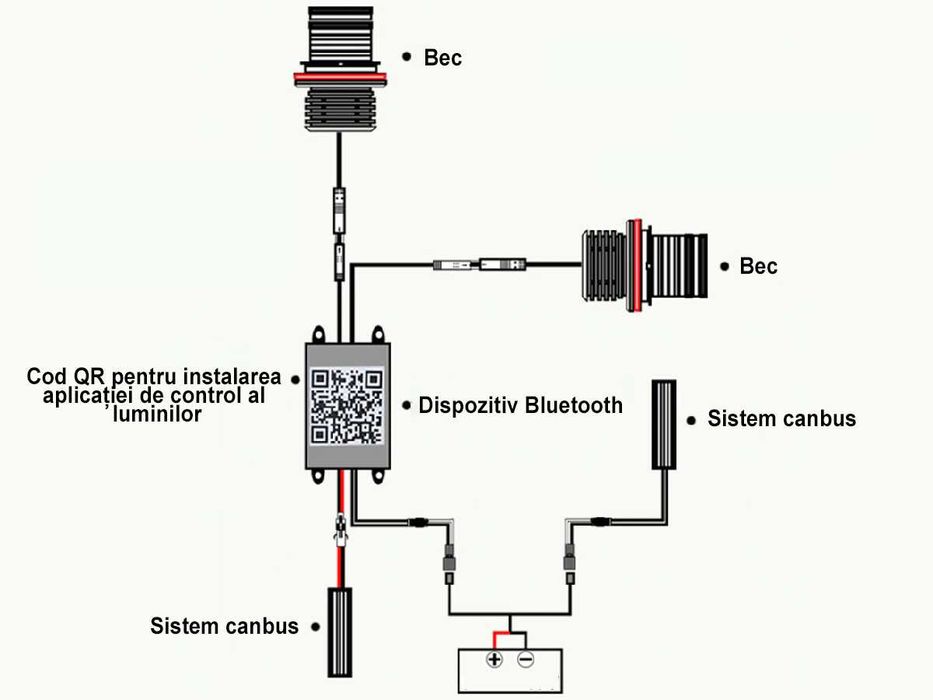 Bec

Bec

Cod QR pentru instalarea aplicației de control al luminilor

Dispozitiv Bluetooth

Sistem canbus

Sistem canbus

+ −