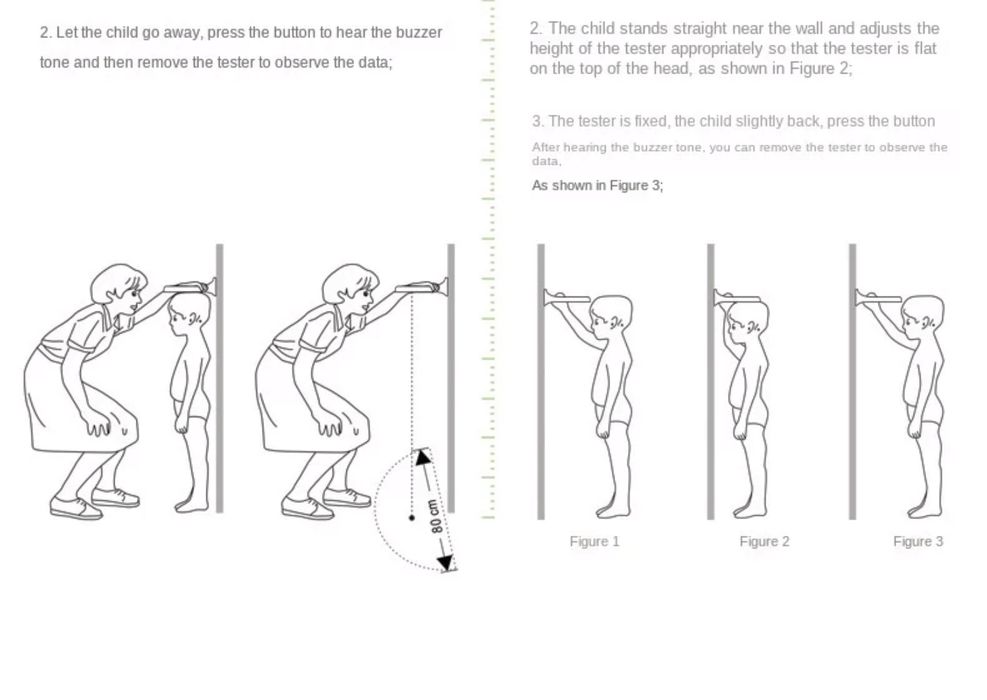 2. Let the child go away, press the button to hear the buzzer tone and then remove the tester to observe the data;

80 cm

2. The child stands straight near the wall and adjusts the height of the tester appropriately so that the tester is flat on the top of the head, as shown in Figure 2;

3. The tester is fixed, the child slightly back, press the button

After hearing the buzzer tone, you can remove the tester to observe the data.

As shown in Figure 3;

Figure 1

Figure 2

Figure 3