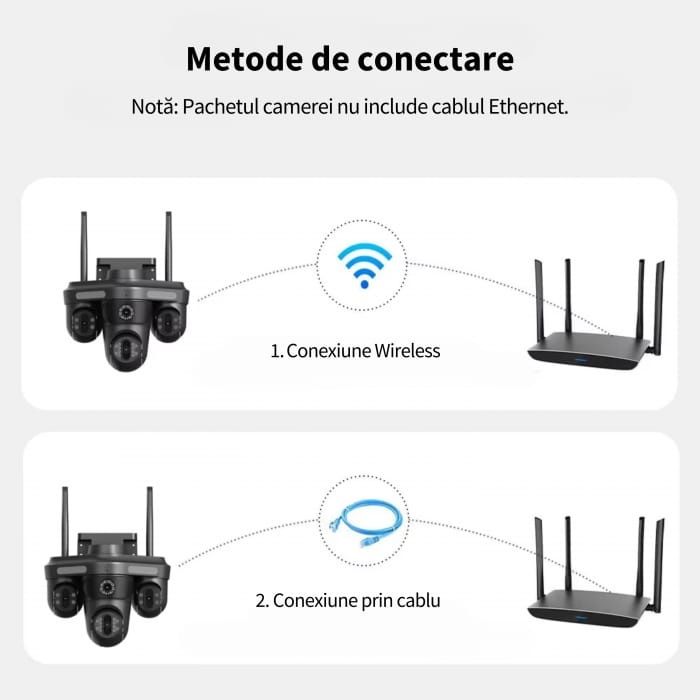 Metode de conectare

Notă: Pachetul camerei nu include cablul Ethernet.

1. Conexiune Wireless

2. Conexiune prin cablu