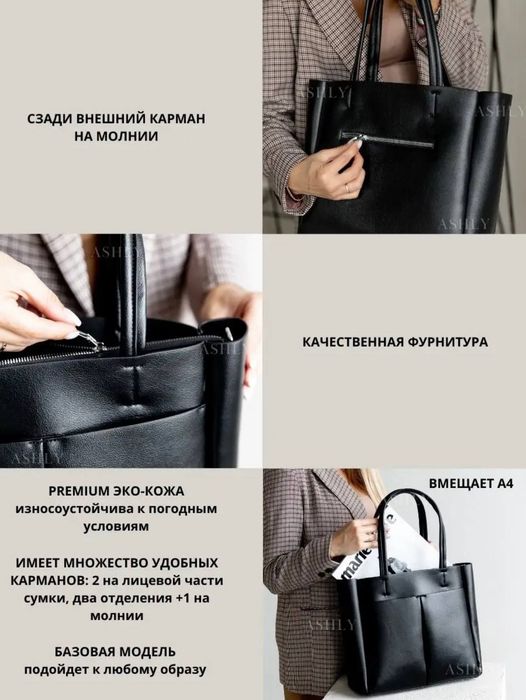 СЗАДИ ВНЕШНИЙ КАРМАН НА МОЛНИИ

ASHLY

ASHLY

ASHLY

ASHLY

ASHLY

КАЧЕСТВЕННАЯ ФУРНИТУРА

ASHLY

PREMIUM ЭКО-КОЖА износоустойчива к погодным условиям

ИМЕЕТ МНОЖЕСТВО УДОБНЫХ КАРМАНОВ: 2 на лицевой части сумки, два отделения +1 на молнии

БАЗОВАЯ МОДЕЛЬ подойдет к любому образу

ВМЕЩАЕТ А4

marie

ASHLY

ASHLY