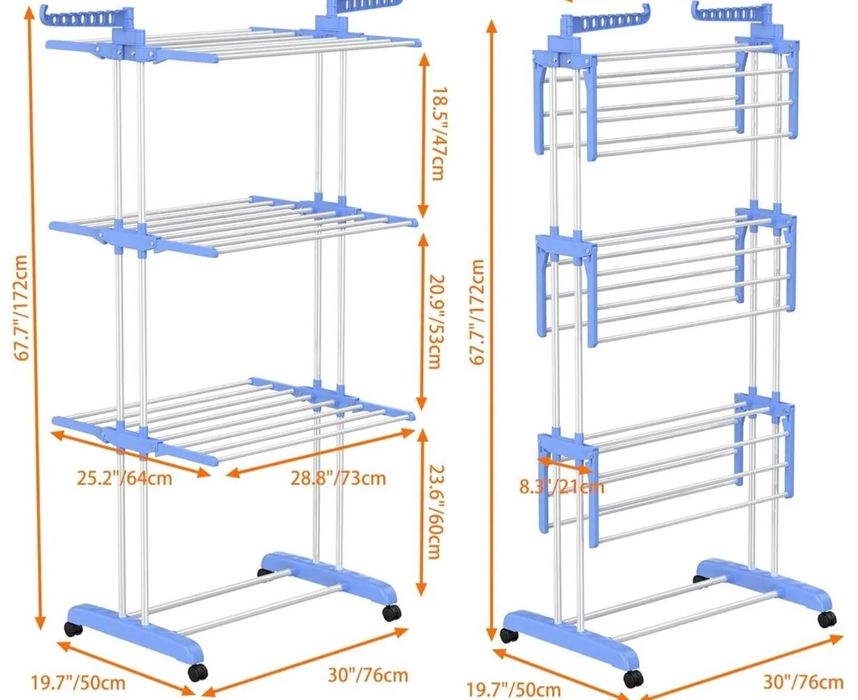 67.7"/172cm

18.5"/47cm

20.9"/53cm

25.2"/64cm

28.8"/73cm

23.6"/60cm

19.7"/50cm

30"/76cm

67.7"/172cm

8.3"/21cm

19.7"/50cm

30"/76cm