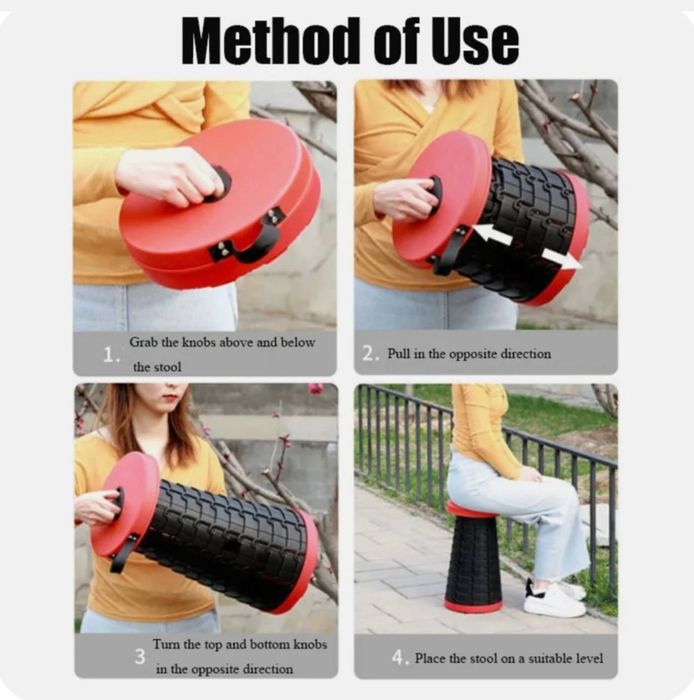 Method of Use

1. Grab the knobs above and below the stool

2. Pull in the opposite direction

3 Turn the top and bottom knobs in the opposite direction

4. Place the stool on a suitable level