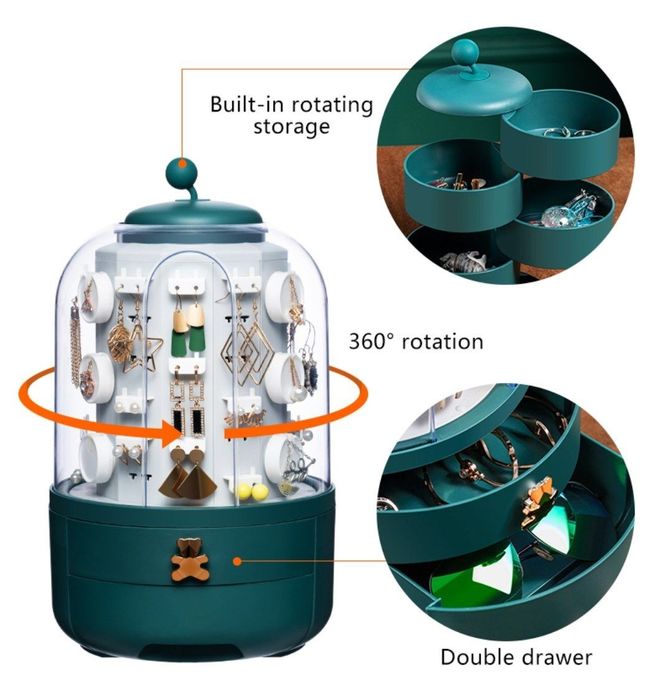 Built-in rotating storage

360° rotation

Double drawer