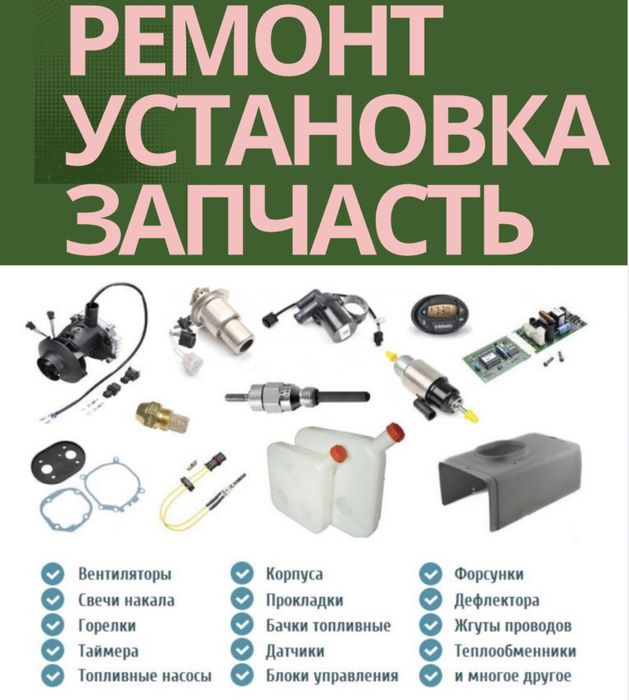 РЕМОНТ
УСТАНОВКА
ЗАПЧАСТЬ

Вентиляторы
Свечи накала
Горелки
Таймера
Топливные насосы

Корпуса
Прокладки
Бачки топливные
Датчики
Блоки управления

Форсунки
Дефлектора
Жгуты проводов
Теплообменники
и многое другое