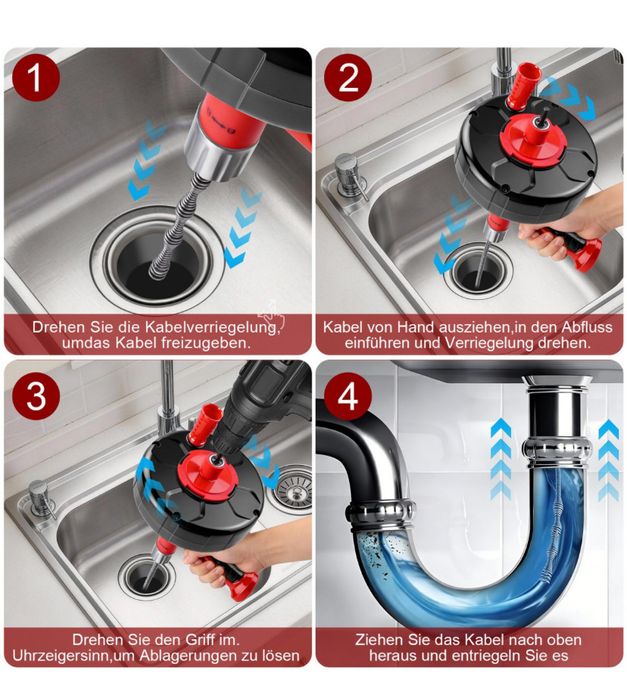 1

Drehen Sie die Kabelverriegelung, umdas Kabel freizugeben.

2

Kabel von Hand ausziehen,in den Abfluss einführen und Verriegelung drehen.

3

Drehen Sie den Griff im. Uhrzeigersinn,um Ablagerungen zu lösen

4

Ziehen Sie das Kabel nach oben heraus und entriegeln Sie es