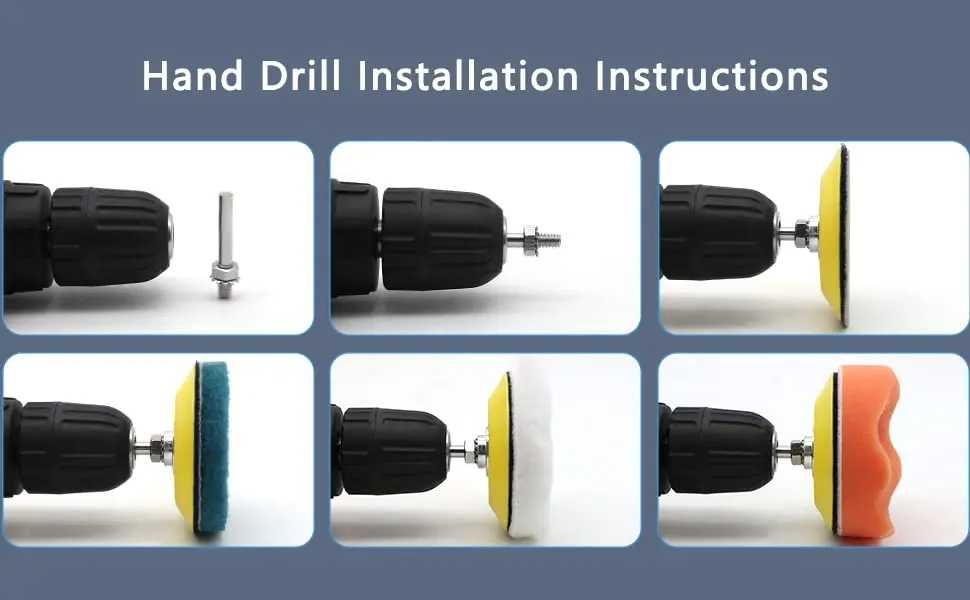 Hand Drill Installation Instructions