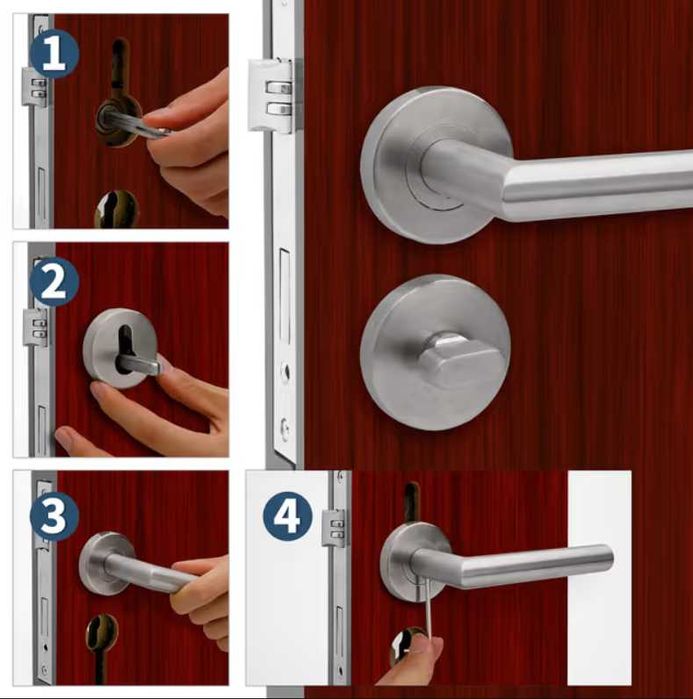 1
2
3
4