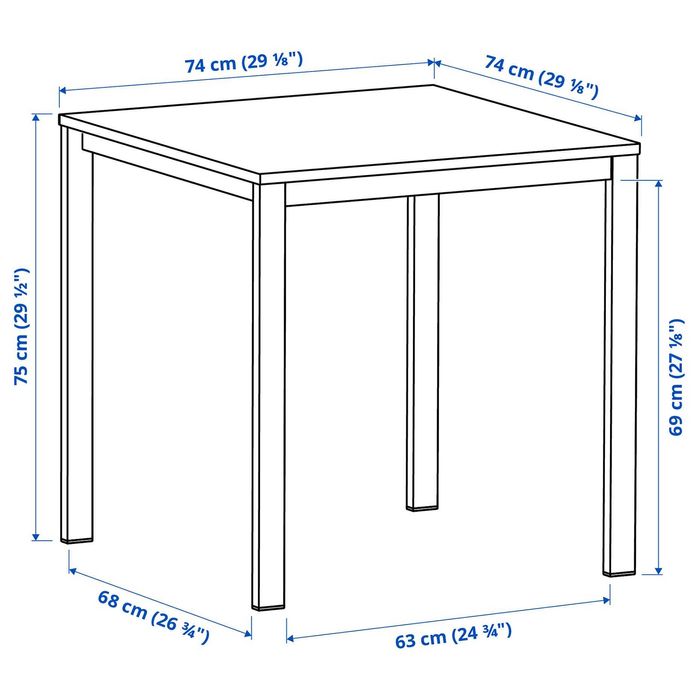 74 cm (29 ⅛")

74 cm (29 ⅛")

75 cm (29 ½")

69 cm (27 ⅛")

68 cm (26 ¾")

63 cm (24 ¾")