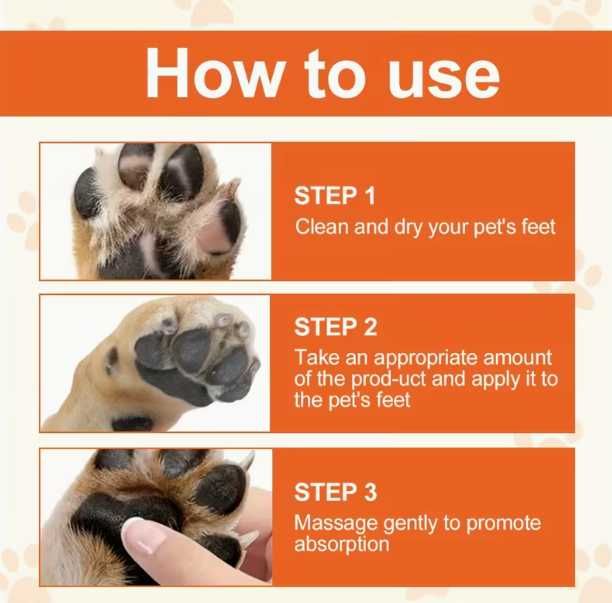 How to use

STEP 1
Clean and dry your pet's feet

STEP 2
Take an appropriate amount of the prod-uct and apply it to the pet's feet

STEP 3
Massage gently to promote absorption