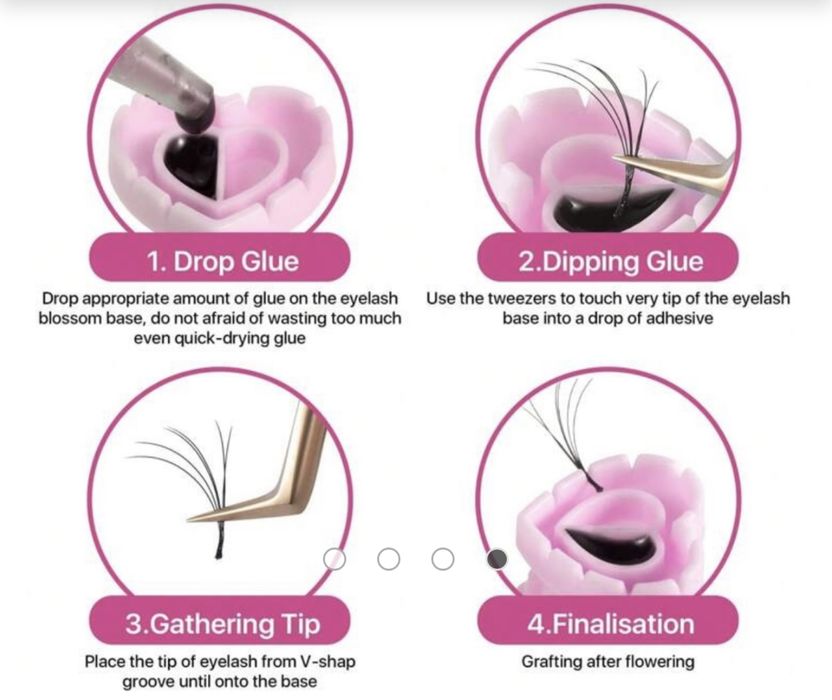 1. Drop Glue

Drop appropriate amount of glue on the eyelash blossom base, do not afraid of wasting too much even quick-drying glue

2.Dipping Glue

Use the tweezers to touch very tip of the eyelash base into a drop of adhesive

3.Gathering Tip

Place the tip of eyelash from V-shap groove until onto the base

4.Finalisation

Grafting after flowering