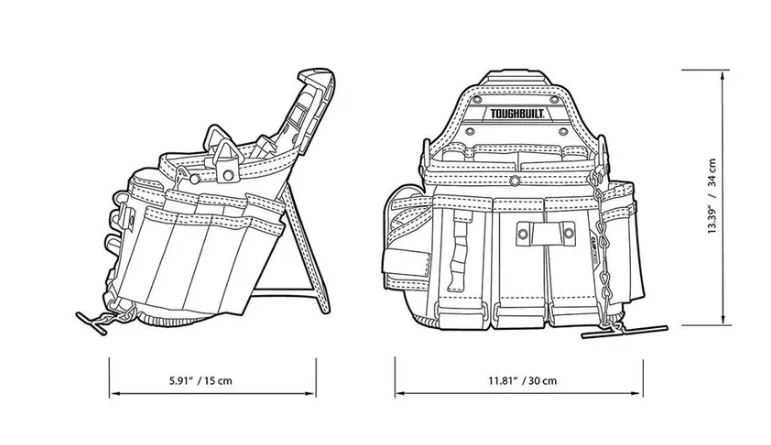 TOUGHBUILT

13.39" / 34 cm

5.91" / 15 cm

11.81" / 30 cm