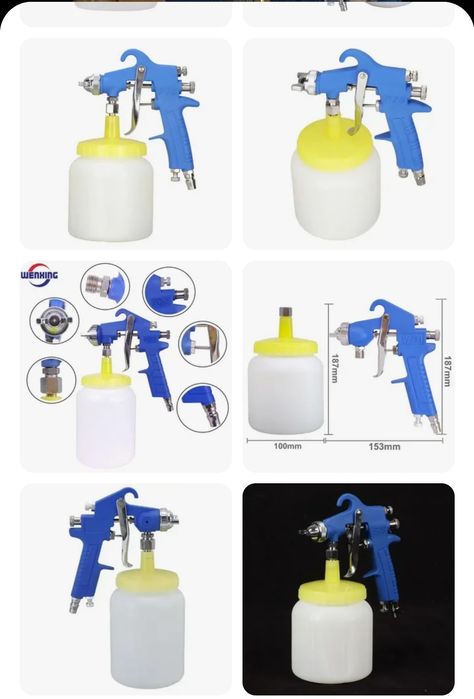 WENXING

187mm

187mm

100mm

153mm