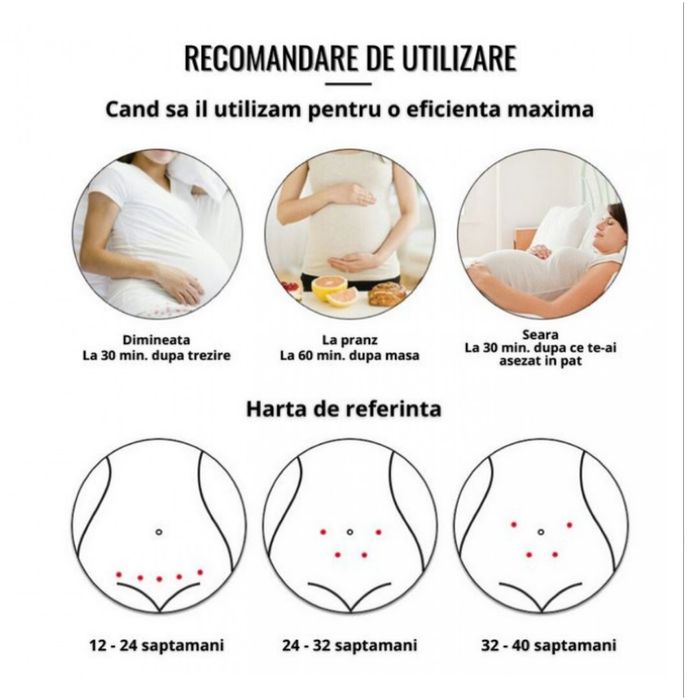 RECOMANDARE DE UTILIZARE

Cand sa il utilizam pentru o eficienta maxima

Dimineata
La 30 min. dupa trezire

La pranz
La 60 min. dupa masa

Seara
La 30 min. dupa ce te-ai asezat in pat

Harta de referinta

12 - 24 saptamani

24 - 32 saptamani

32 - 40 saptamani