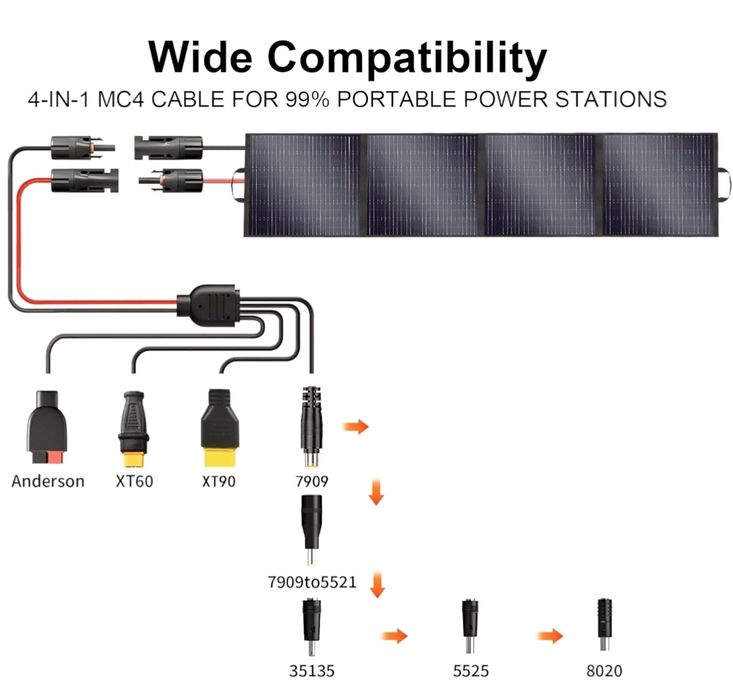 Wide Compatibility

4-IN-1 MC4 CABLE FOR 99% PORTABLE POWER STATIONS

Anderson

XT60

XT90

7909

7909to5521

35135

5525

8020