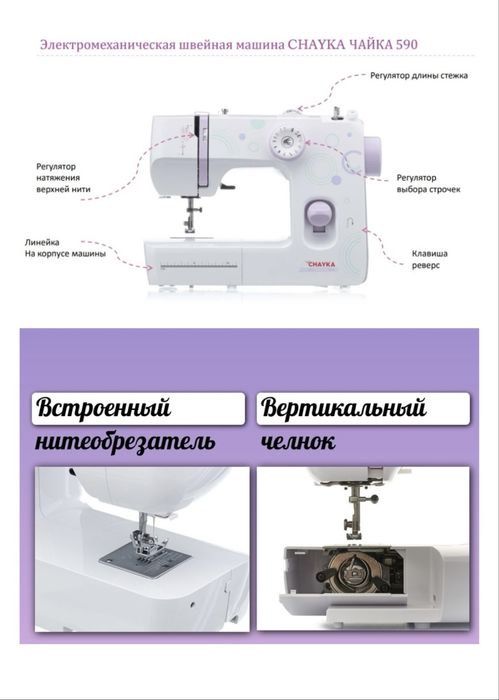 Электромеханическая швейная машина CHAYKA ЧАЙКА 590

Регулятор длины стежка

Регулятор натяжения верхней нити

Регулятор выбора строчек

Линейка На корпусе машины

Клавиша реверс

CHAYKA

Встроенный нитеобрезатель

Вертикальный челнок