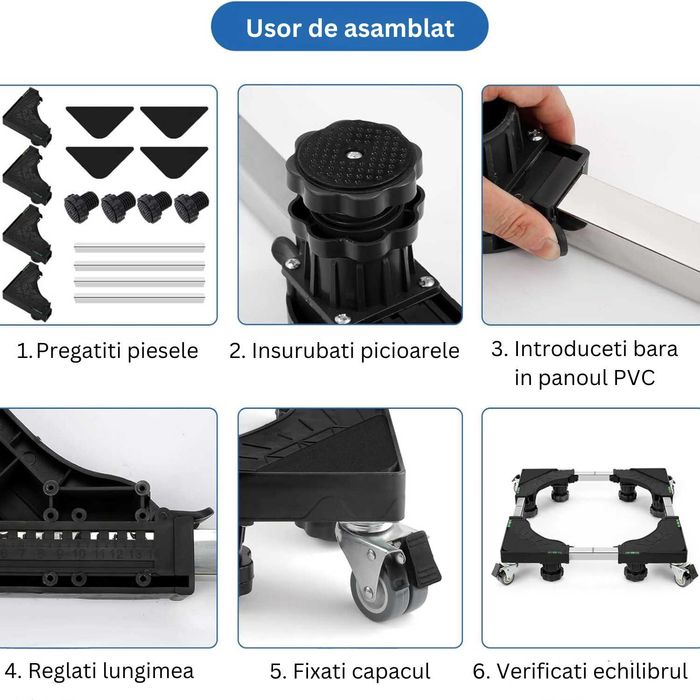 Usor de asamblat

1. Pregatiti piesele

2. Insurubati picioarele

3. Introduceti bara in panoul PVC

6 7 8 9 10 11 12 13

4. Reglati lungimea

5. Fixati capacul

6. Verificati echilibrul