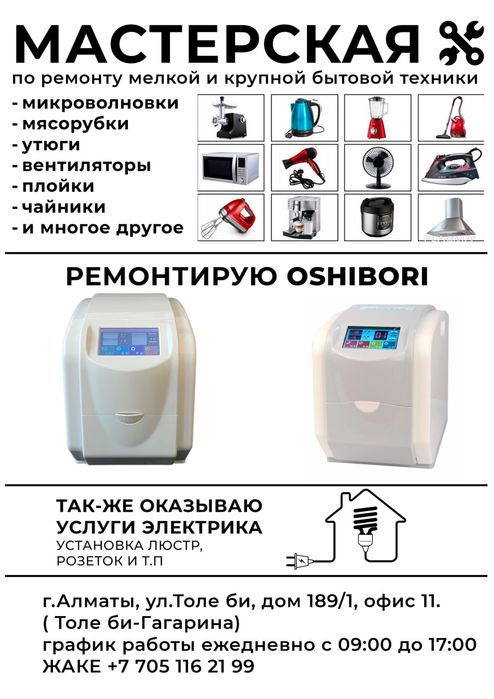 МАСТЕРСКАЯ

по ремонту мелкой и крупной бытовой техники

- микроволновки
- мясорубки
- утюги
- вентиляторы
- плойки
- чайники
- и многое другое

РЕМОНТИРУЮ OSHIBORI

ТАК-ЖЕ ОКАЗЫВАЮ УСЛУГИ ЭЛЕКТРИКА

УСТАНОВКА ЛЮСТР, РОЗЕТОК И Т.П

г.Алматы, ул.Толе би, дом 189/1, офис 11.
( Толе би-Гагарина)
график работы ежедневно с 09:00 до 17:00
ЖАКЕ +7 705 116 21 99