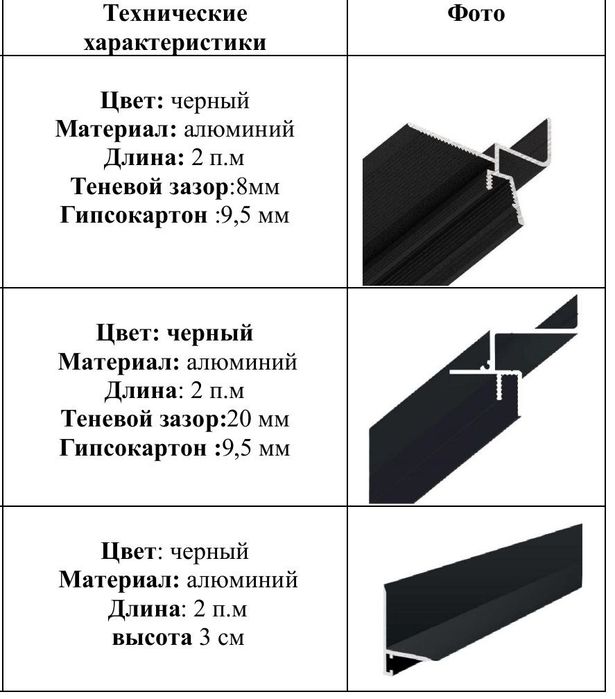 | Технические характеристики | Фото |
|---|---|
| Цвет: черный Материал: алюминий Длина: 2 п.м Теневой зазор:8мм Гипсокартон :9,5 мм | |
| Цвет: черный Материал: алюминий Длина: 2 п.м Теневой зазор:20 мм Гипсокартон :9,5 мм | |
| Цвет: черный Материал: алюминий Длина: 2 п.м высота 3 см | |