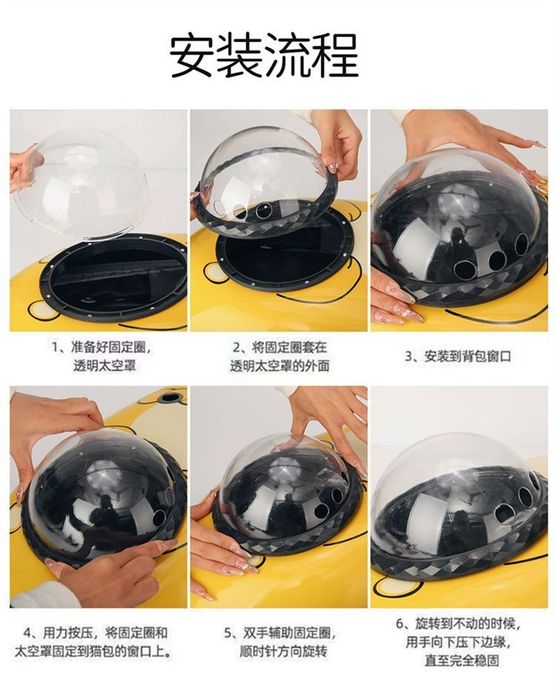 安装流程

1、准备好固定圈，透明太空罩

2、将固定圈套在透明太空罩的外面

3、安装到背包窗口

4、用力按压，将固定圈和太空罩固定到猫包的窗口上。

5、双手辅助固定圈，顺时针方向旋转

6、旋转到不动的时候，用手向下压下边缘，直至完全稳固