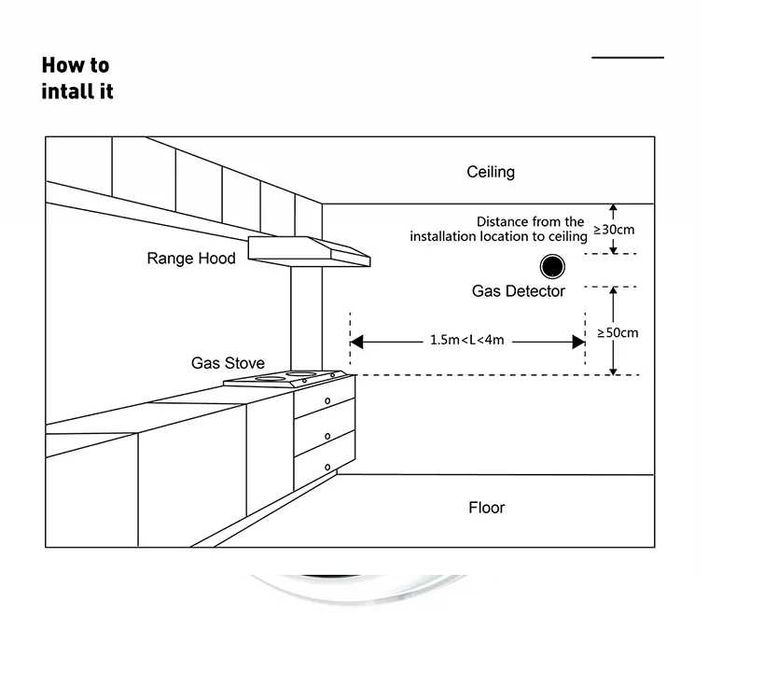 How to intall it

Ceiling

Distance from the installation location to ceiling

≥30cm

Range Hood

Gas Detector

1.5m<L<4m

≥50cm

Gas Stove

Floor