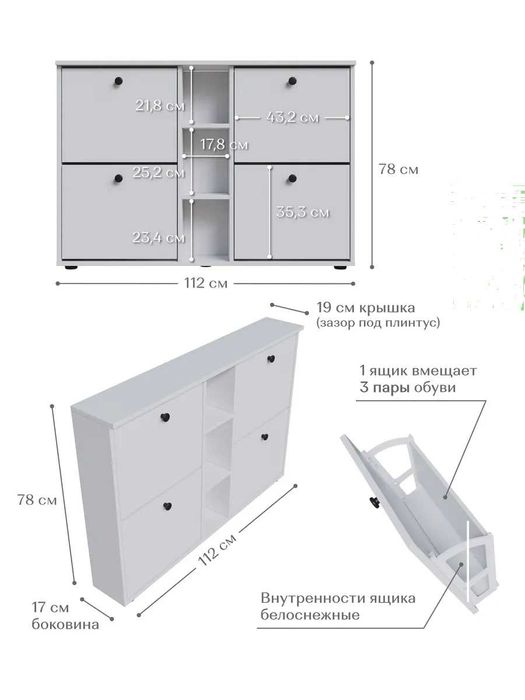 21,8 см
43,2 см
17,8 см
25,2 см
35,3 см
23,4 см
78 см
112 см

19 см крышка
(зазор под плинтус)

1 ящик вмещает
3 пары обуви

78 см
112 см

17 см
боковина

Внутренности ящика
белоснежные