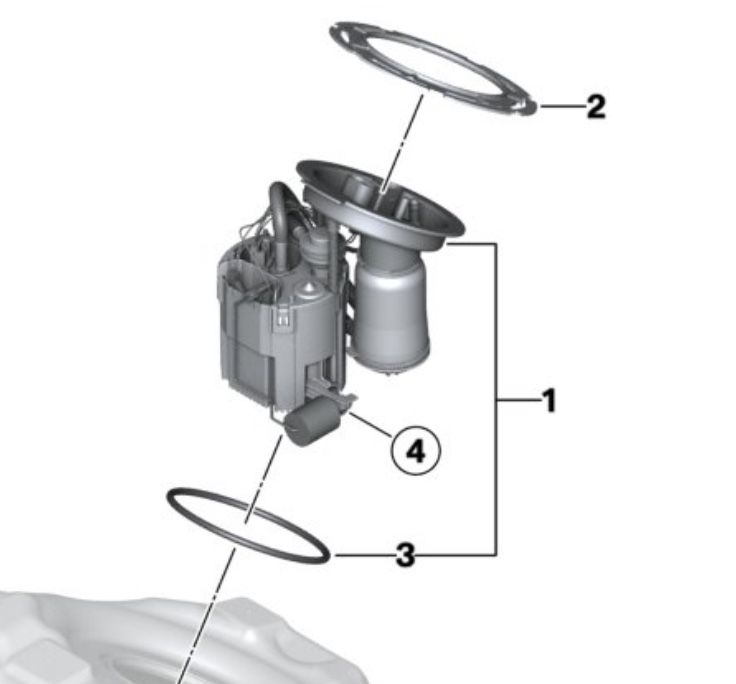 2
1
4
3