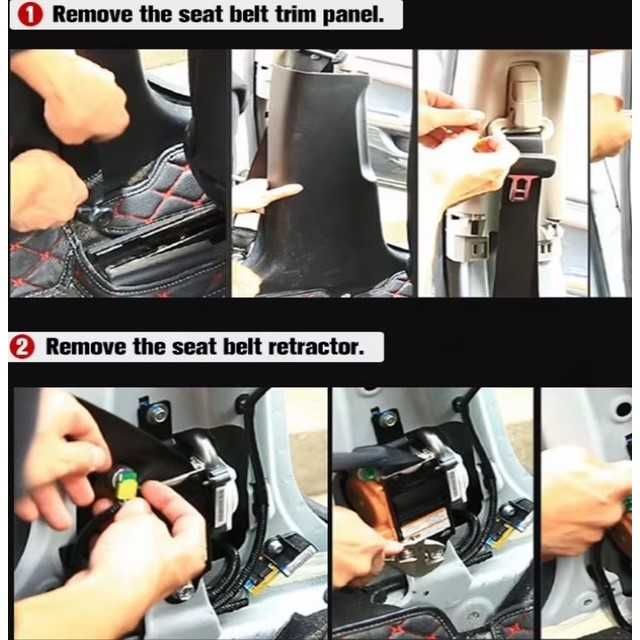 1 Remove the seat belt trim panel.

2 Remove the seat belt retractor.